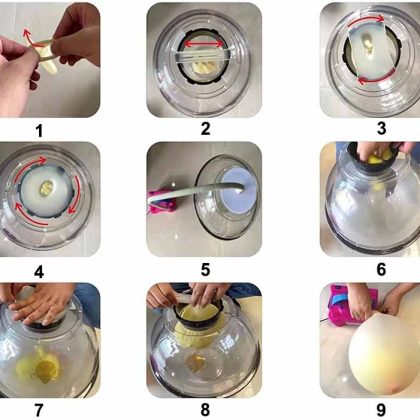 1

2

3

4

5

6

7

8

9